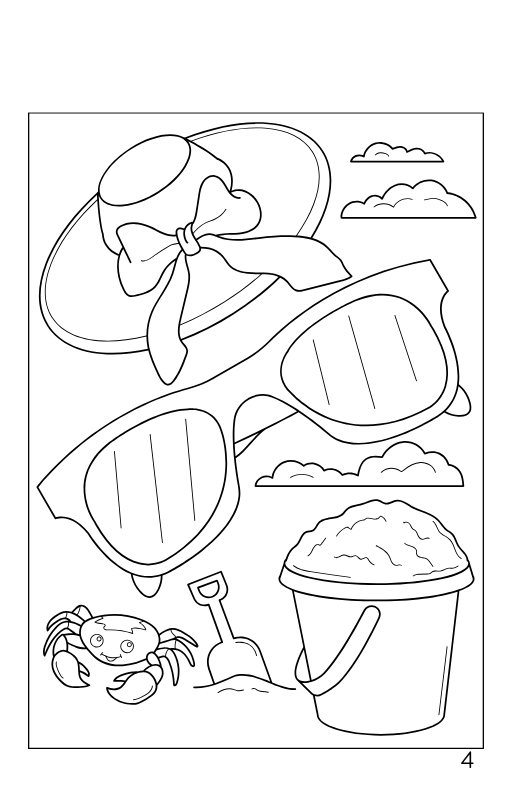 4